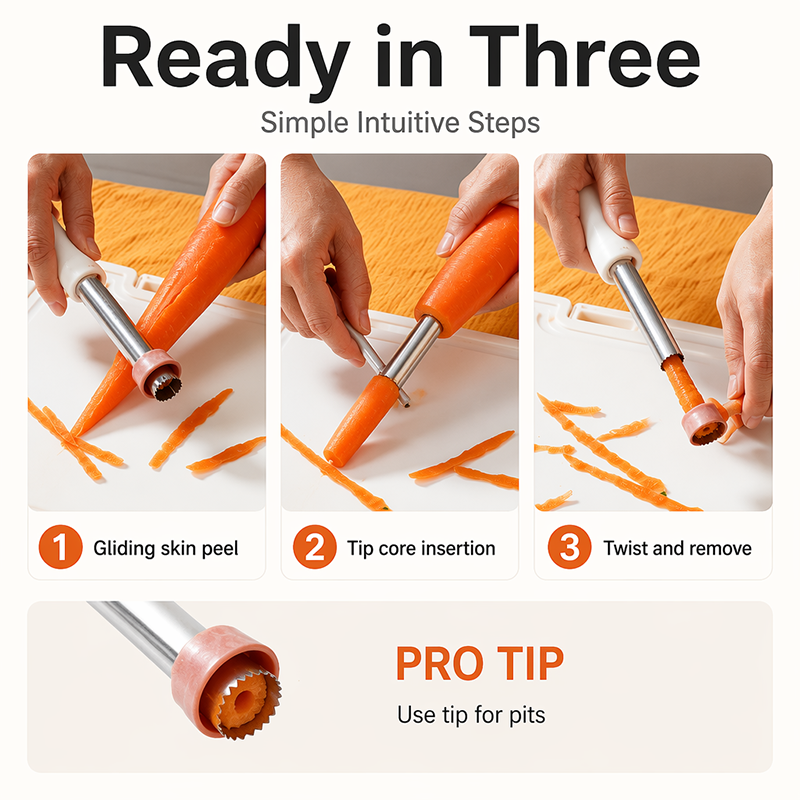 Ready in Three

Simple Intuitive Steps

1 Gliding skin peel

2 Tip core insertion

3 Twist and remove

PRO TIP

Use tip for pits